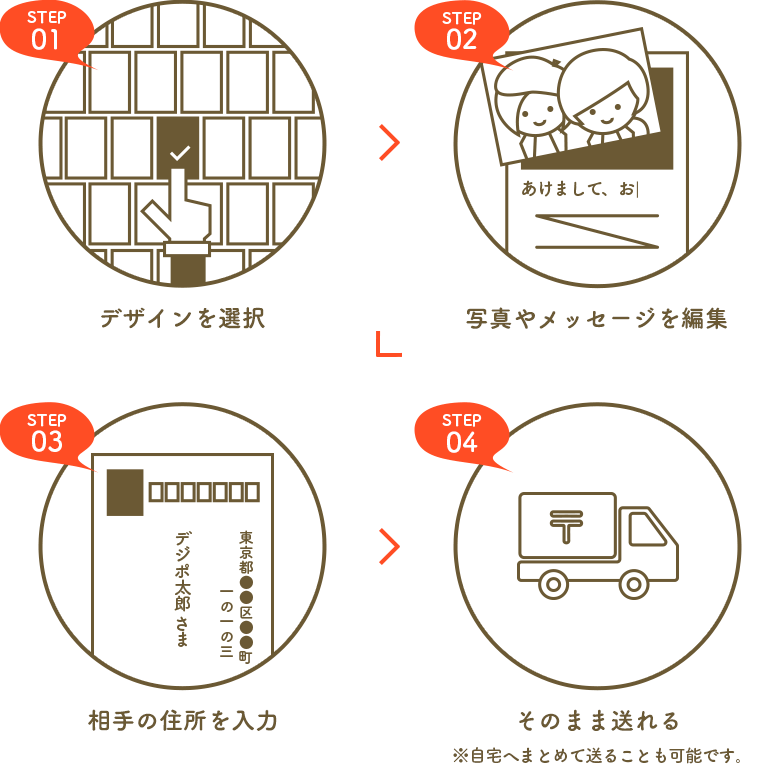 STEP
01

デザインを選択

STEP
02

あけまして、お

写真やメッセージを編集

STEP
03

東京都●●区●●町
一の一の三

デジポ太郎 さま

相手の住所を入力

STEP
04

〒

そのまま送れる
※自宅へまとめて送ることも可能です。